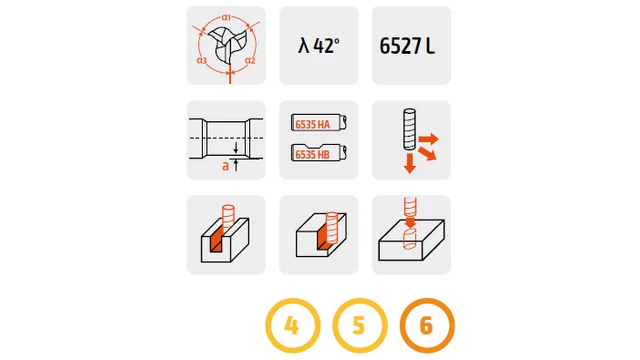 α1
α3
α2

λ 42°

6527 L

a

6535 HA
6535 HB

4
5
6